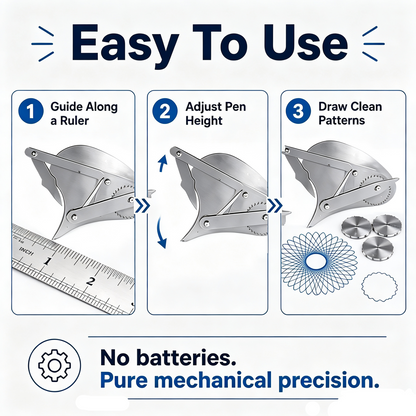 Easy To Use

1 Guide Along a Ruler

INCH 1 2

2 Adjust Pen Height

3 Draw Clean Patterns

No batteries.
Pure mechanical precision.